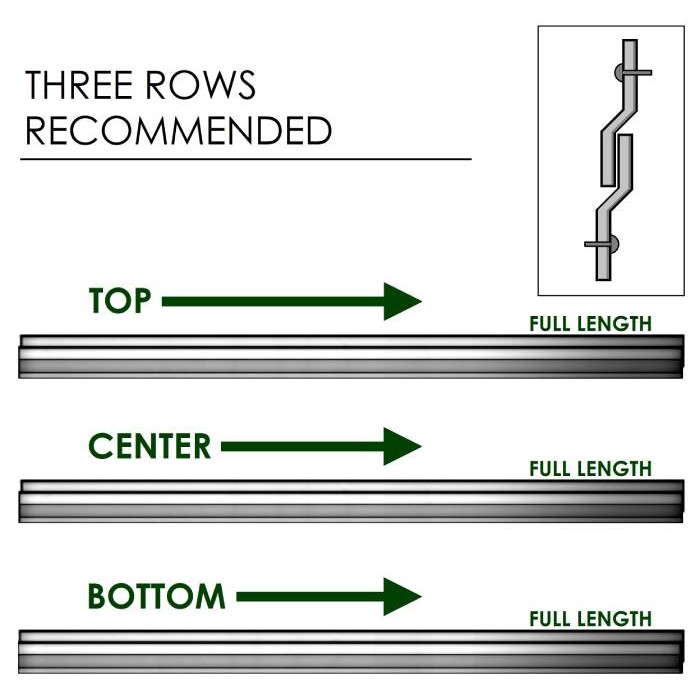 THREE ROWS RECOMMENDED

TOP

FULL LENGTH

CENTER

FULL LENGTH

BOTTOM

FULL LENGTH